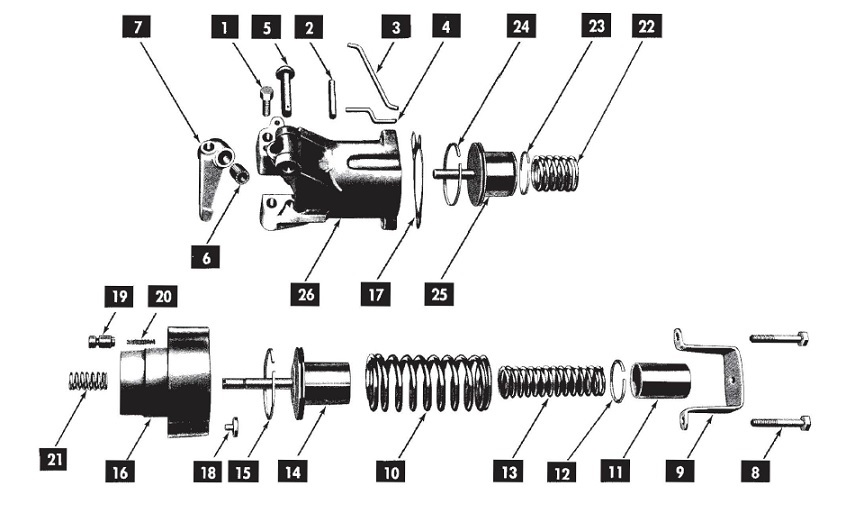 7 1 5 2 3 4 24 23 22

6 26 17 25

19 20

21 16 18 15 14 10 13 12 11 9 8