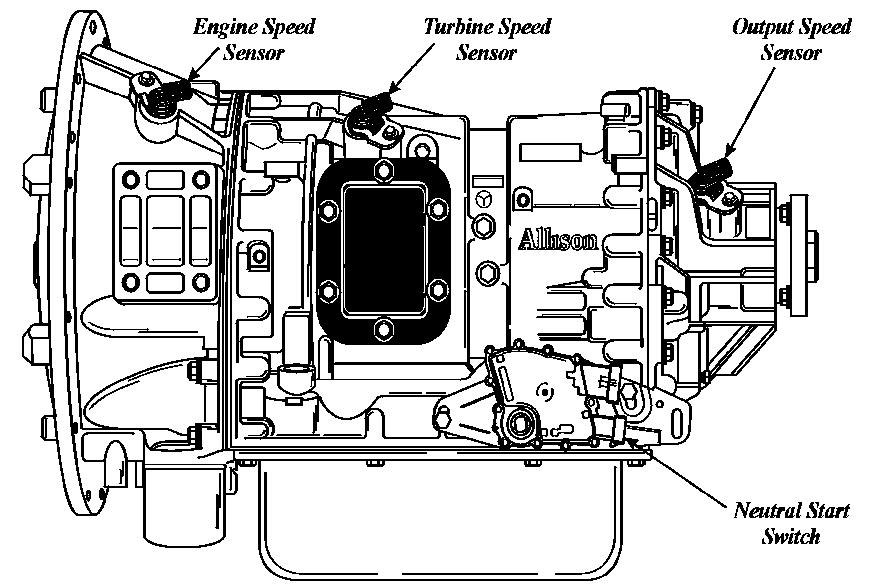 Engine Speed Sensor

Turbine Speed Sensor

Output Speed Sensor

Allison

Neutral Start Switch