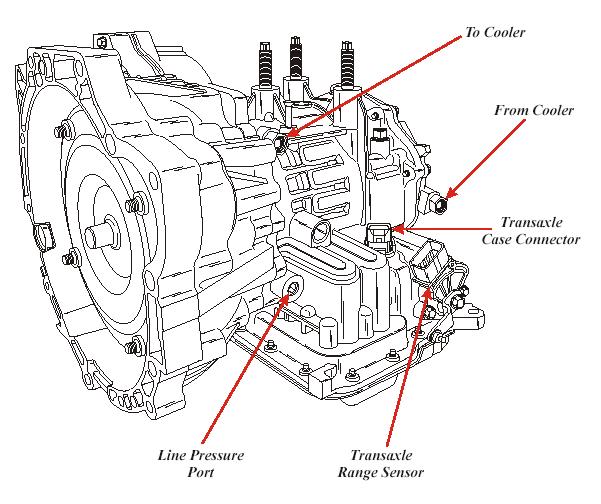 To Cooler

From Cooler

Transaxle Case Connector

Line Pressure Port

Transaxle Range Sensor