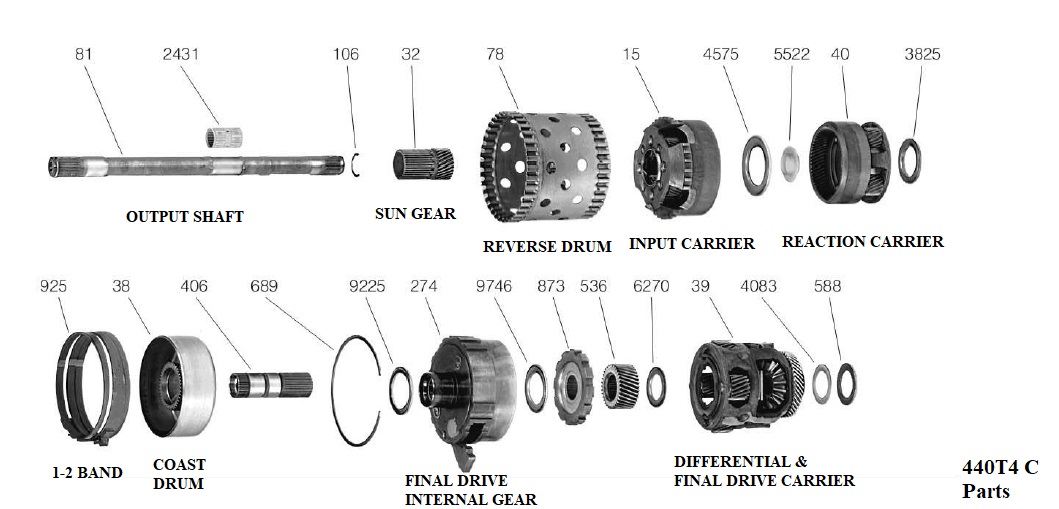 81 2431 106 32 78 15 4575 5522 40 3825

OUTPUT SHAFT

SUN GEAR

REVERSE DRUM

INPUT CARRIER

REACTION CARRIER

925 38 406 689 9225 274 9746 873 536 6270 39 4083 588

1-2 BAND

COAST DRUM

FINAL DRIVE INTERNAL GEAR

DIFFERENTIAL & FINAL DRIVE CARRIER

440T4 C Parts